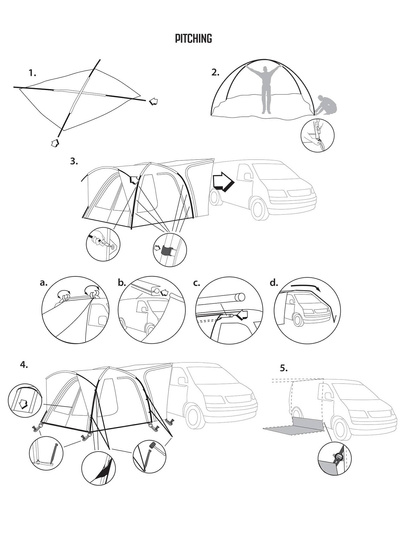 PITCHING

1.

2.

3.

a.

b.

c.

d.

4.

5.